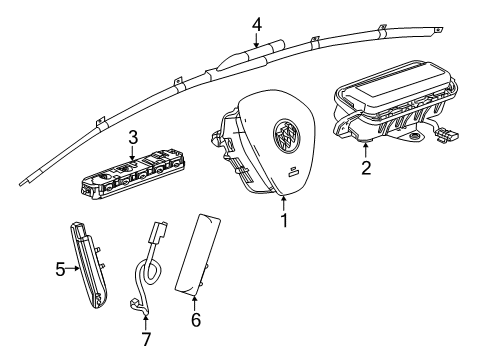 4
3
2
1
5
7
6