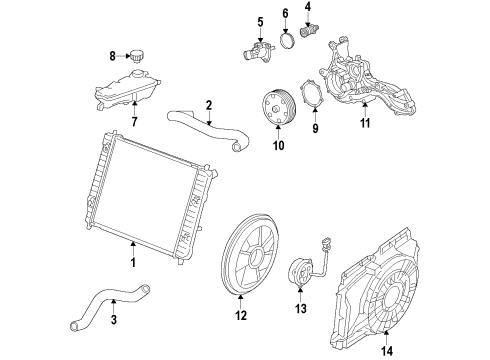 5
6
4
8
7
2
10
9
11
1
3
12
13
14