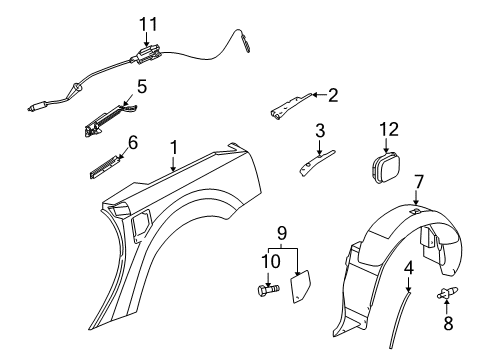 11
5
2
6
1
3
12
7
9
10
4
8