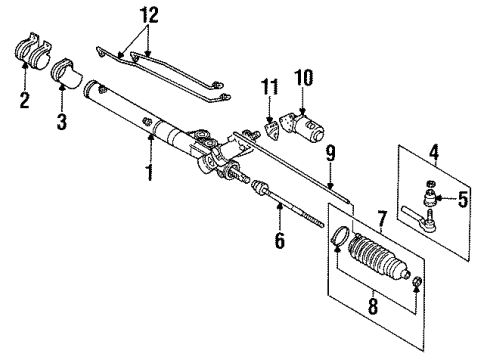 12
2
3
11
10
1
9
4
5
6
7
8