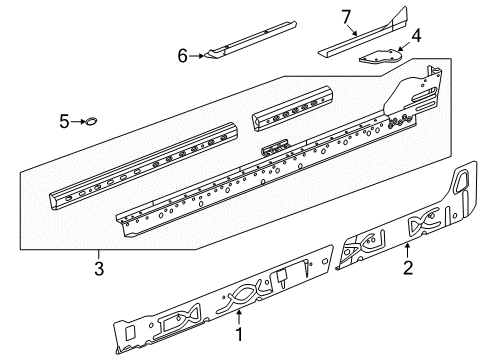 7
4
6
5
3
2
1