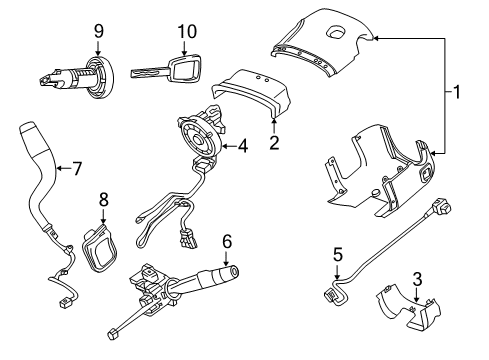 9
10
1
2
4
7
8
6
5
3