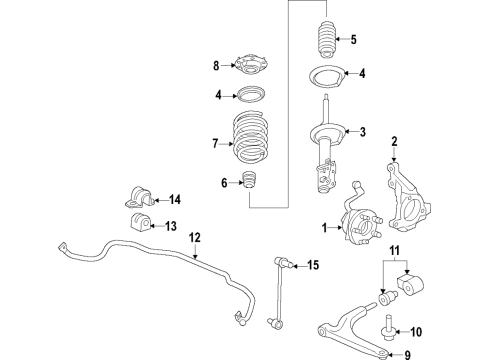 5
8
4
4
3
7
2
6
14
13
1
12
11
15
10
9