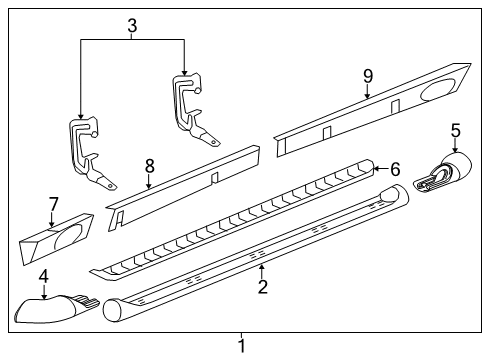 3
9
5
8
6
7
4
2
1