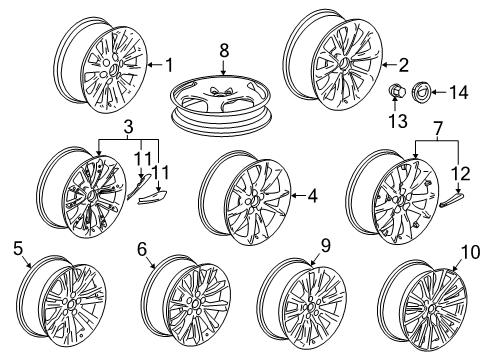 1
8
2
14
13
3
11
11
4
7
12
5
6
9
10