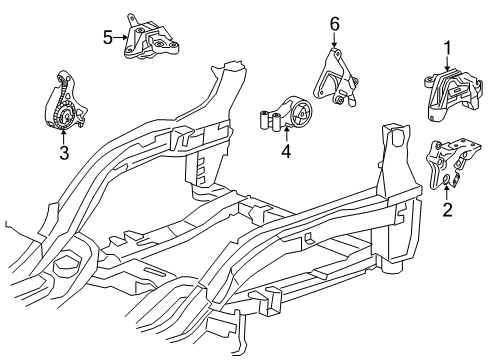 5
6
1
3
4
2