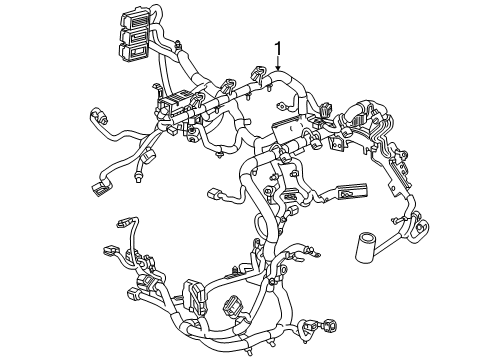 1