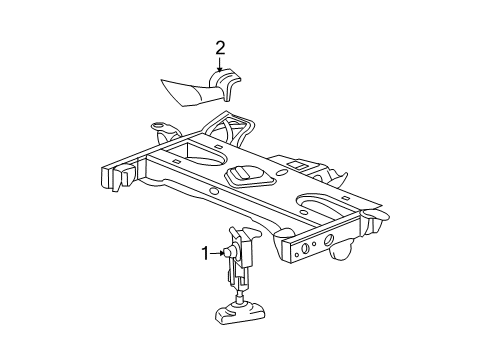 2
1