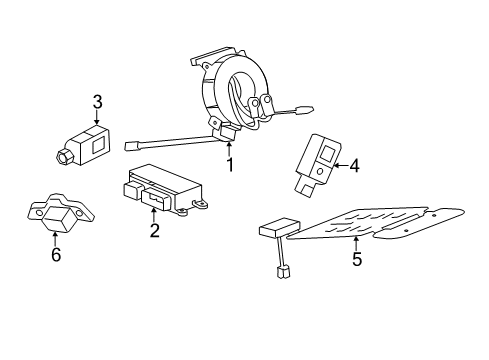 3
1
4
2
6
5