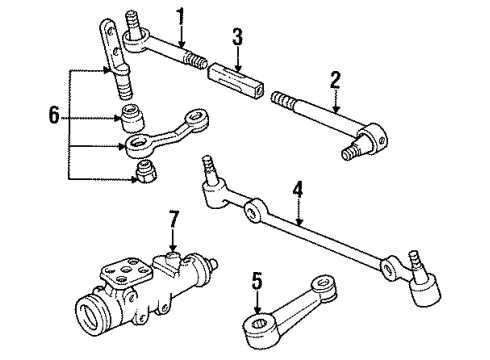 1
3
2
6
4
7
5