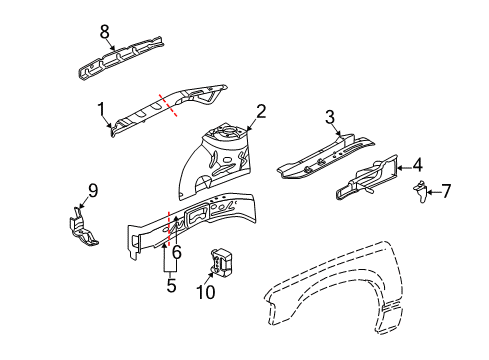 8
1
2
3
4
7
9
6
5
10