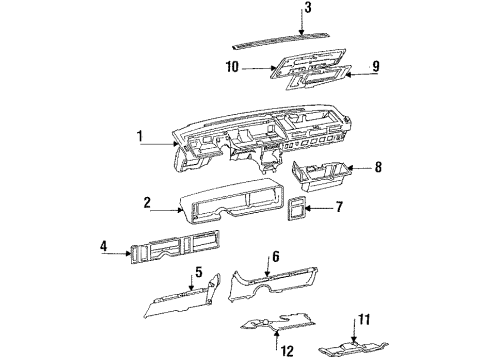 3
10
9
1
8
2
7
4
5
6
11
12