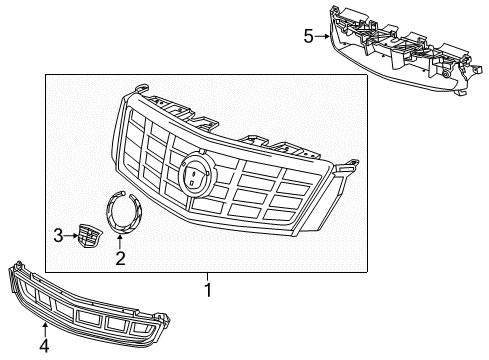 5
3
2
1
4