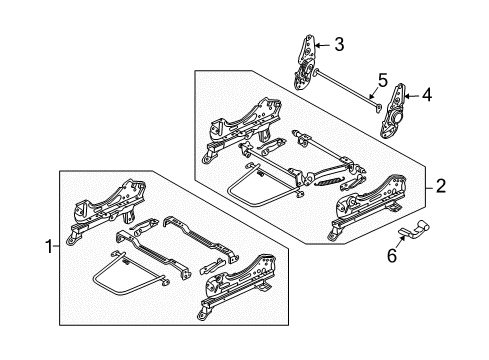 3
5
4
2
1
6