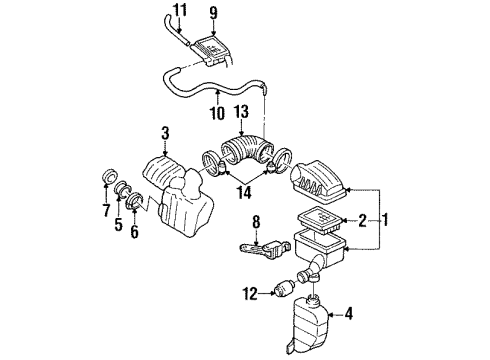 11
9
10
13
3
14
7
5
6
8
2
1
12
4