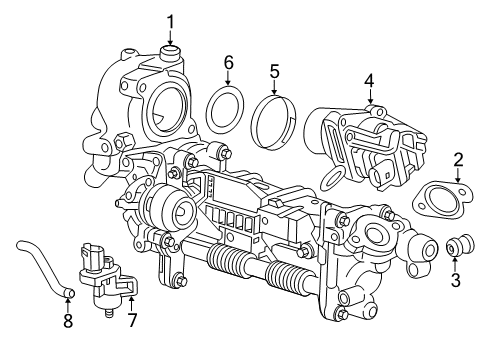 1
6
5
4
2
3
8
7