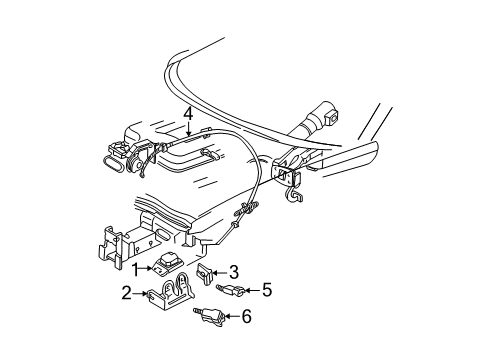 4
1
3
2
5
6