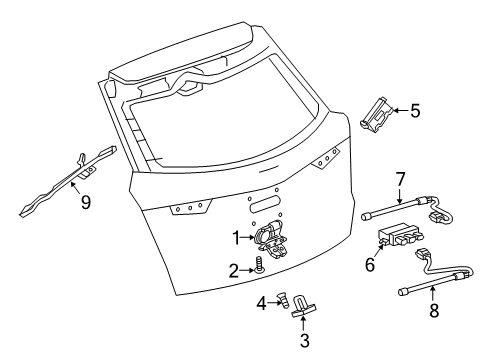 5
7
9
1
6
2
8
4
3