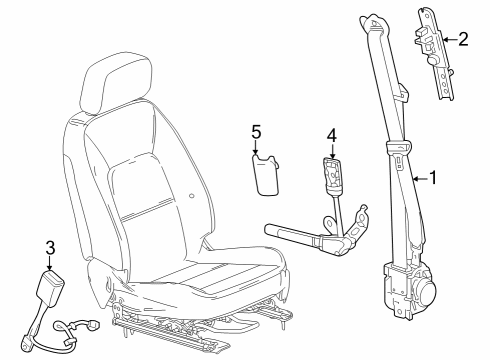 2
5
4
1
3