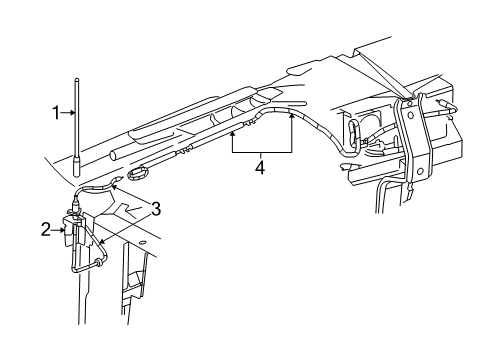 1
4
3
2