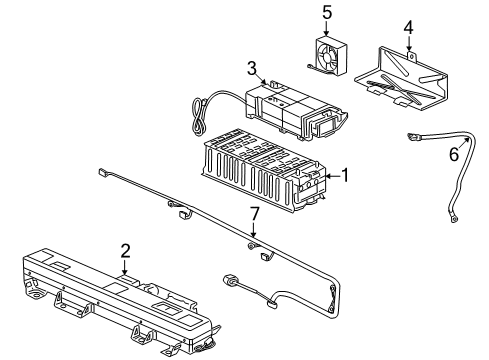 5
4
3
6
1
7
2