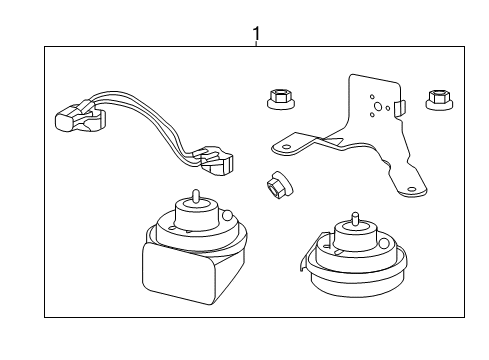 1