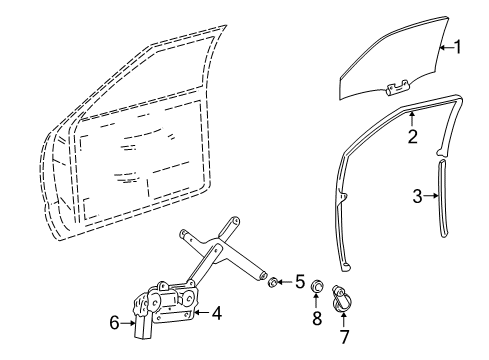 1
2
3
5
4
6
8
7