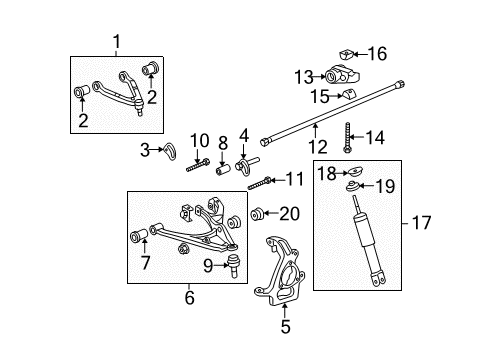 1
2
2
16
13
15
3
10
8
4
12
14
11
18
19
20
17
7
9
6
5