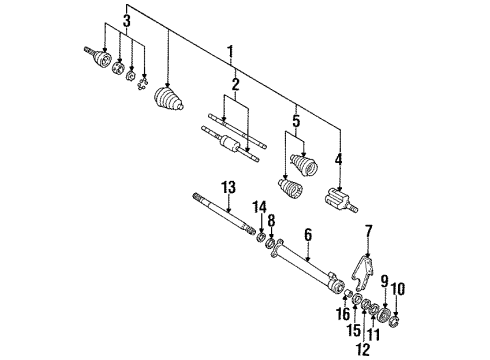 3
1
2
5
4
13
14
8
6
7
9
10
16
15
11
12