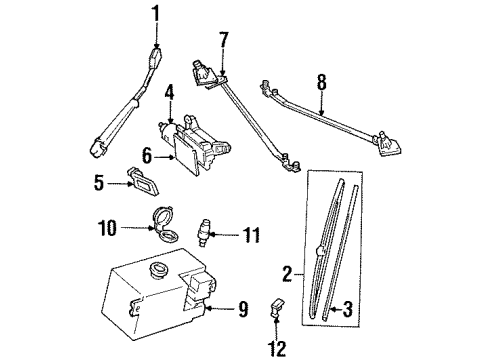 1
7
8
4
6
5
10
11
2
9
3
12