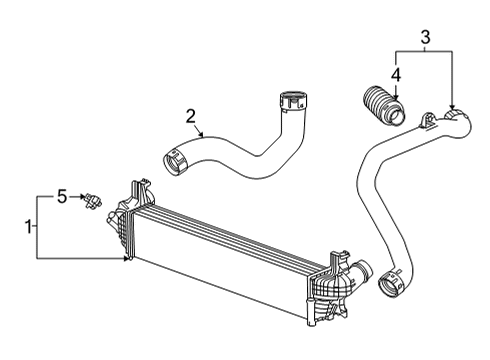 3
4
2
5
1