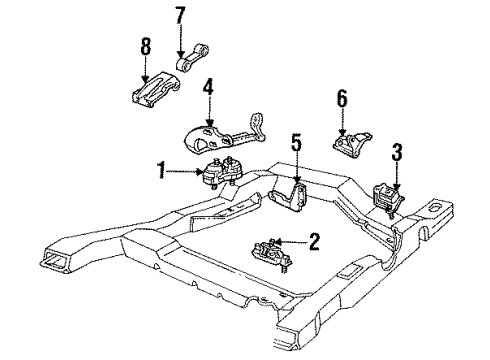 7
8
4
6
5
3
1
2