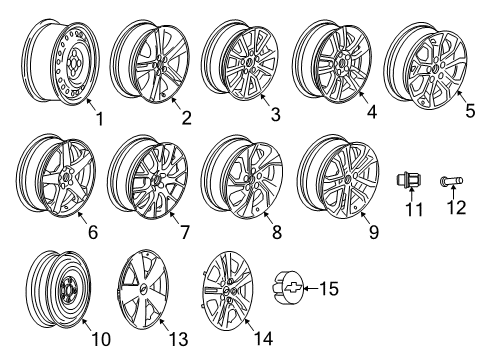 1
2
3
4
5
6
7
8
9
11
12
10
13
14
15