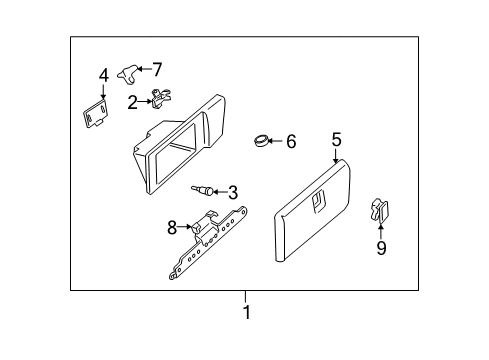 4
7
2
6
5
3
8
9
1