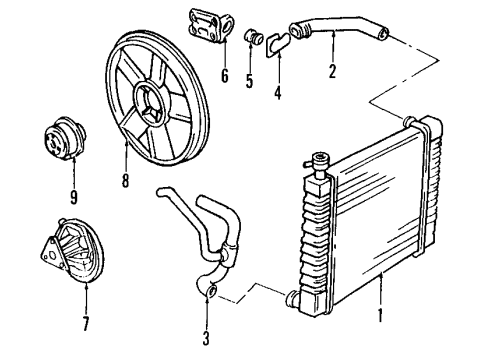 6
5
4
2
8
9
7
3
1