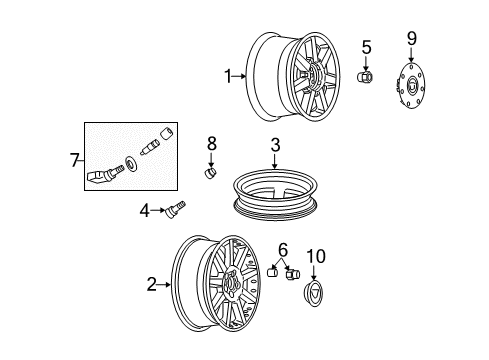 1
5
9
7
8
3
4
6
10
2