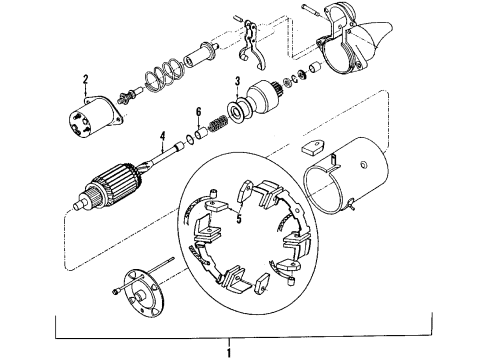 2
3
6
4
5
1