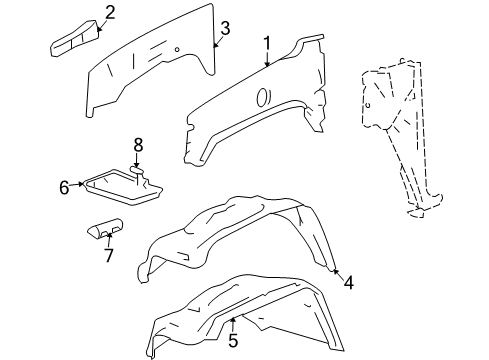 2
3
1
8
6
7
4
5