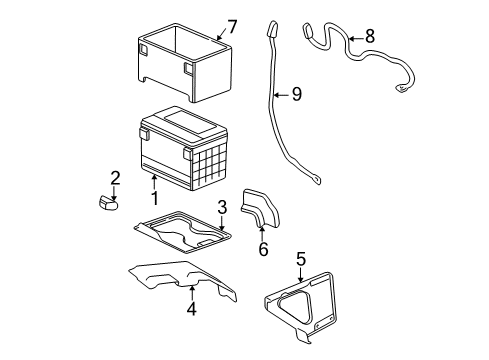 7
8
9
2
1
3
6
5
4