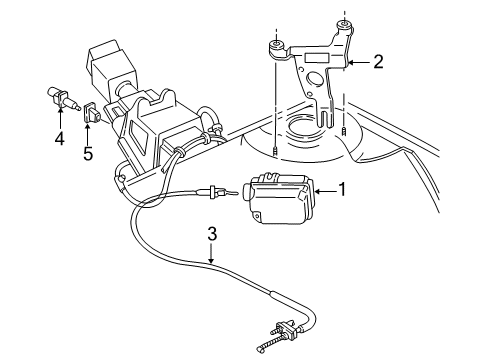 2
4
5
1
3