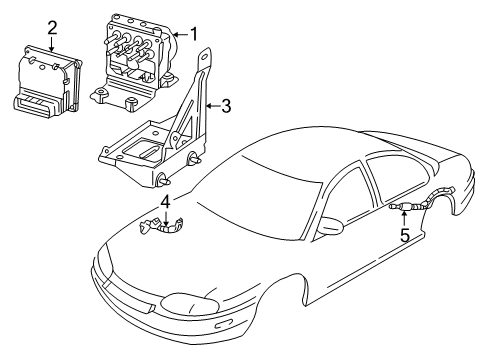 2
1
3
4
5