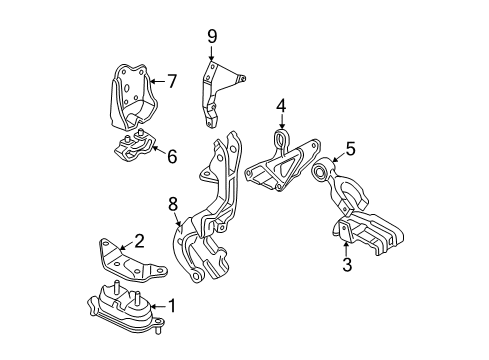 9
7
4
6
5
8
2
3
1