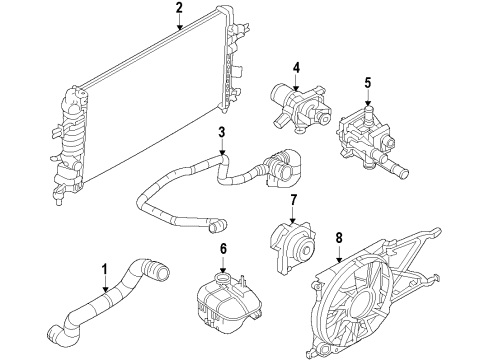 2
4
5
3
7
8
6
1