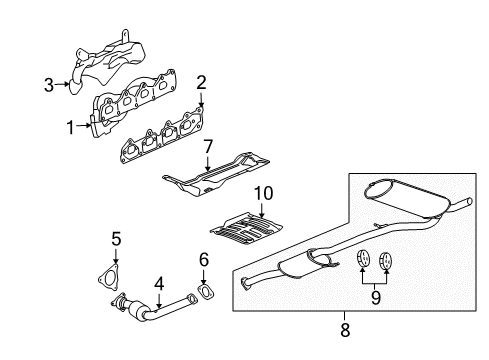 3
2
1
7
10
5
6
4
9
8