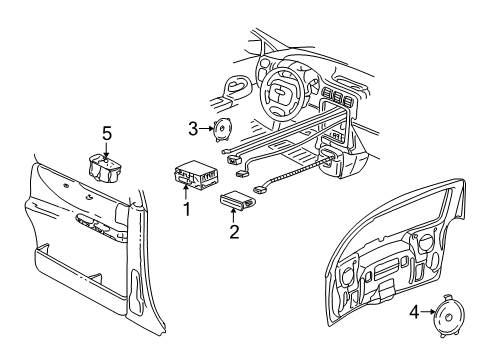 5
3
1
2
4