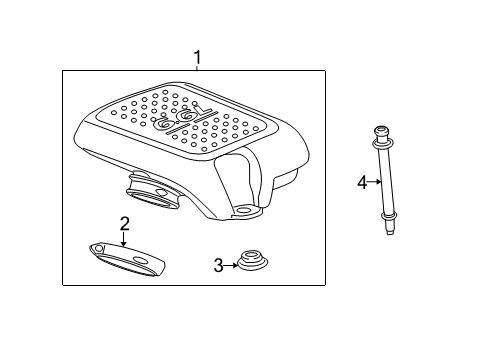 1
6.6L
2
3
4