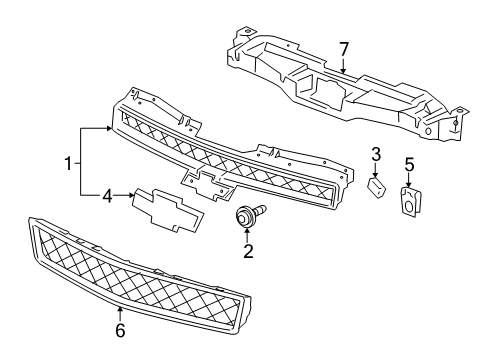 7
1
3
5
4
2
6