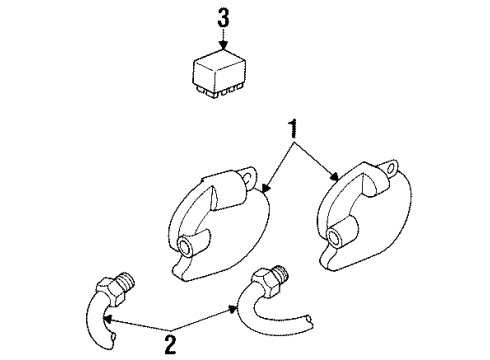 3

1

2