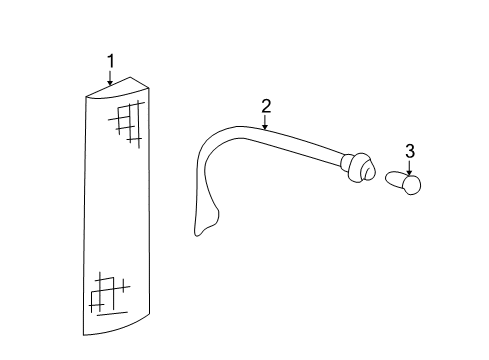 1
2
3