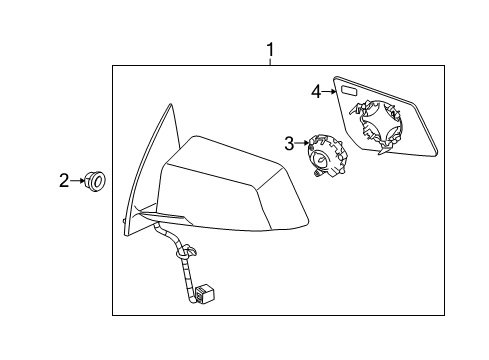 1
4
3
2